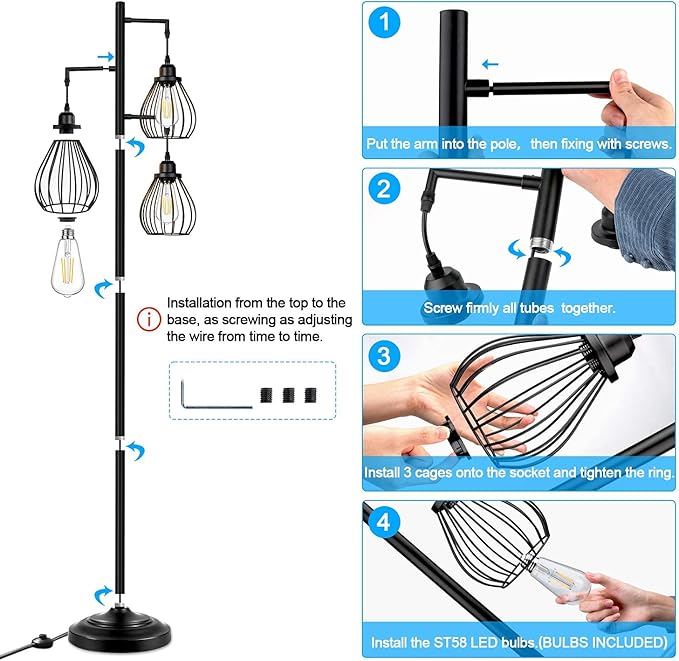 Installation from the top to the base, as screwing as adjusting the wire from time to time.

1

Put the arm into the pole,  then fixing with screws.

2

Screw firmly all tubes  together.

3

Install 3 cages onto the socket and tighten the ring.

4

Install the ST58 LED bulbs.(BULBS INCLUDED)