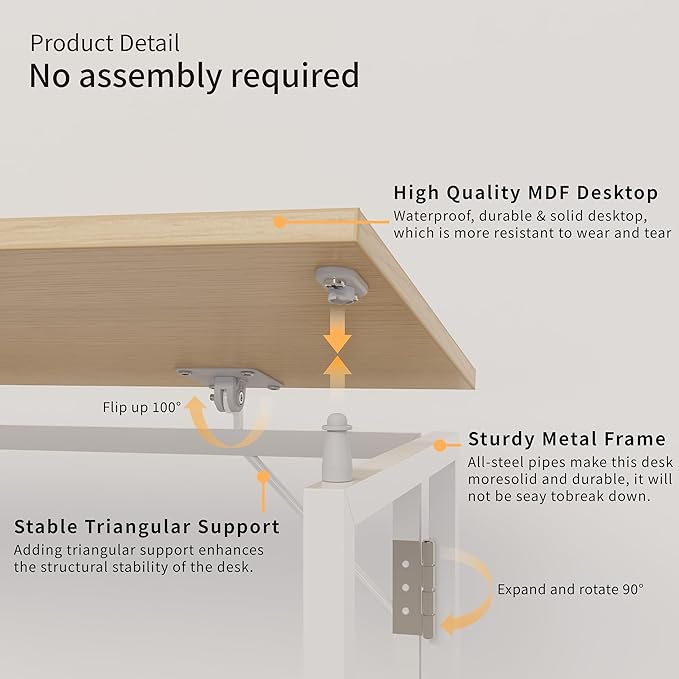 Product Detail
No assembly required

High Quality MDF Desktop
Waterproof, durable & solid desktop, which is more resistant to wear and tear

Flip up 100°

Sturdy Metal Frame
All-steel pipes make this desk moresolid and durable, it will not be seay tobreak down.

Stable Triangular Support
Adding triangular support enhances the structural stability of the desk.

Expand and rotate 90°