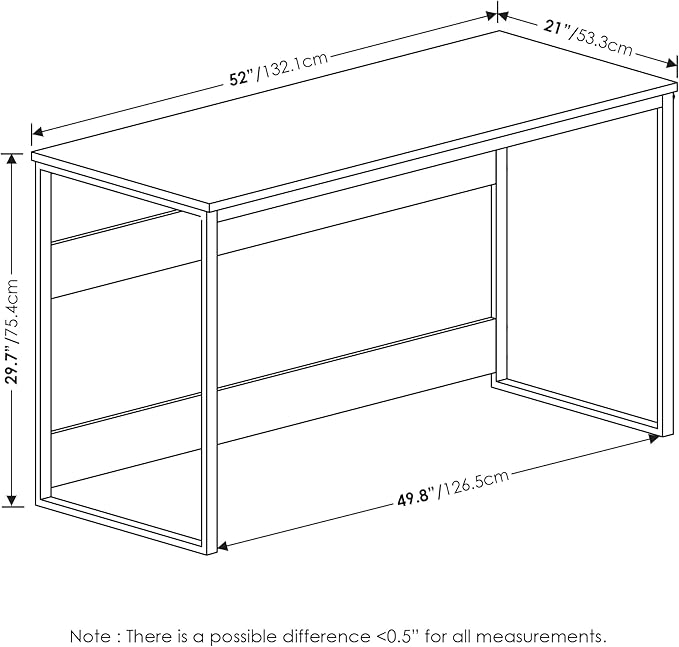 52"/132.1cm

21"/53.3cm

29.7"/75.4cm

49.8"/126.5cm

Note : There is a possible difference <0.5" for all measurements.