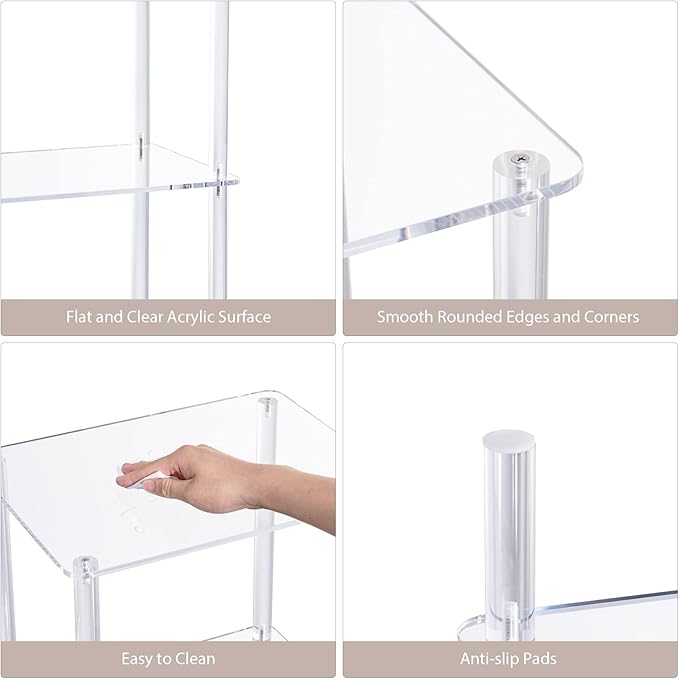 Flat and Clear Acrylic Surface

Smooth Rounded Edges and Corners

Easy to Clean

Anti-slip Pads