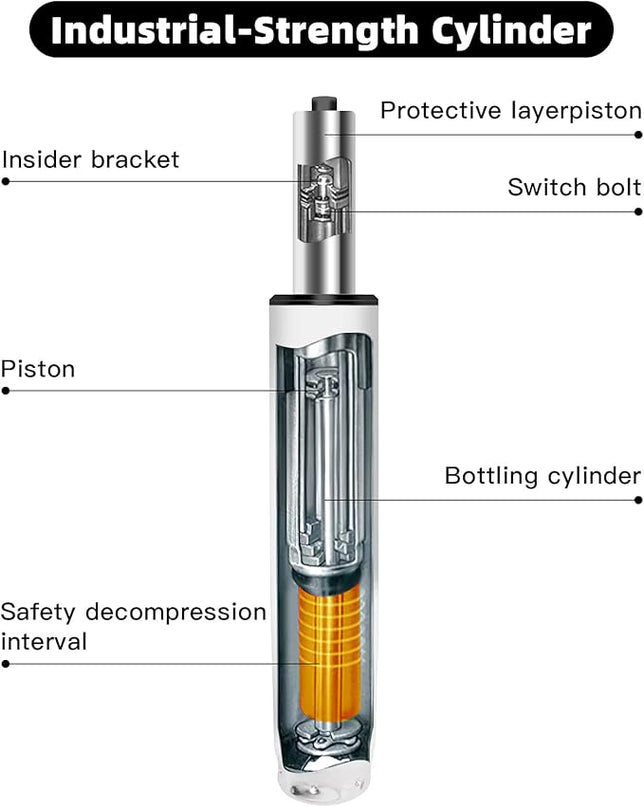 Industrial-Strength Cylinder

Protective layerpiston

Insider bracket

Switch bolt

Piston

Bottling cylinder

Safety decompression interval