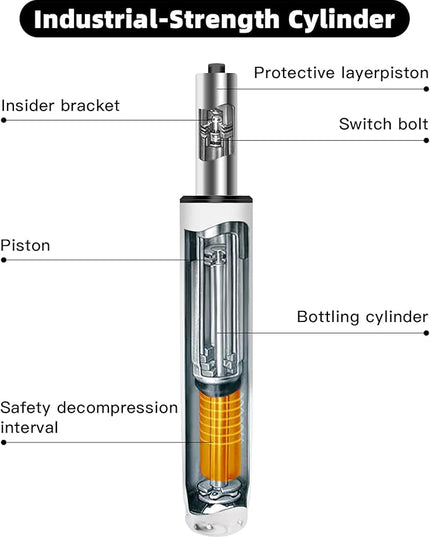 Industrial-Strength Cylinder

Protective layerpiston

Insider bracket

Switch bolt

Piston

Bottling cylinder

Safety decompression interval