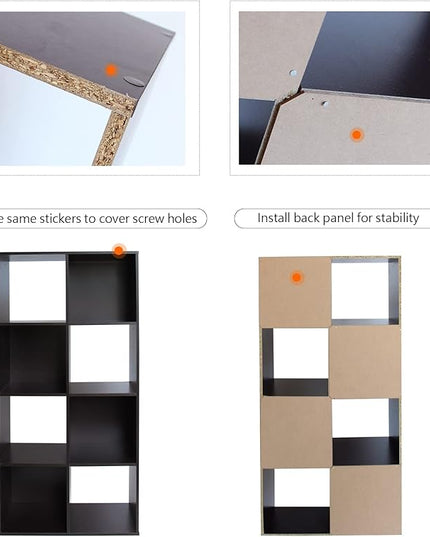 e same stickers to cover screw holes

Install back panel for stability