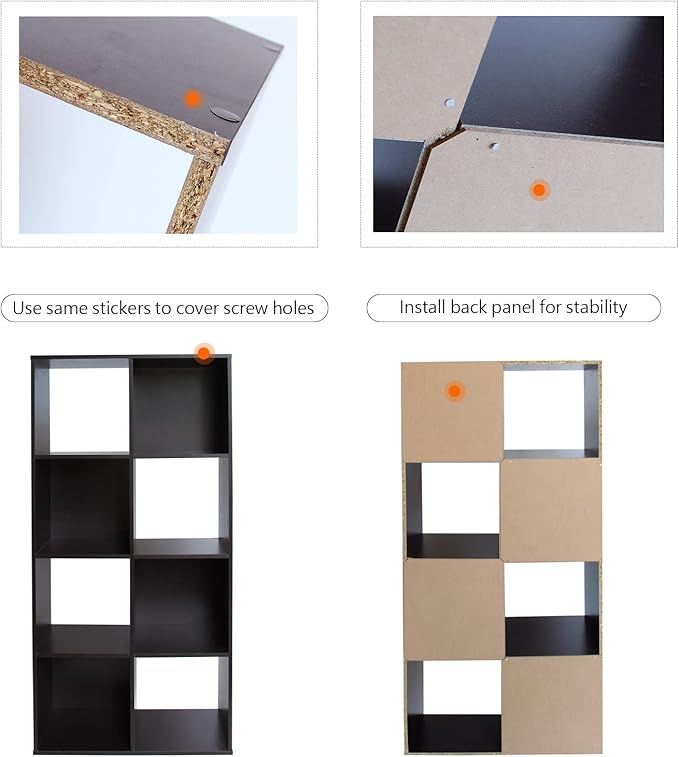 Use same stickers to cover screw holes

Install back panel for stability