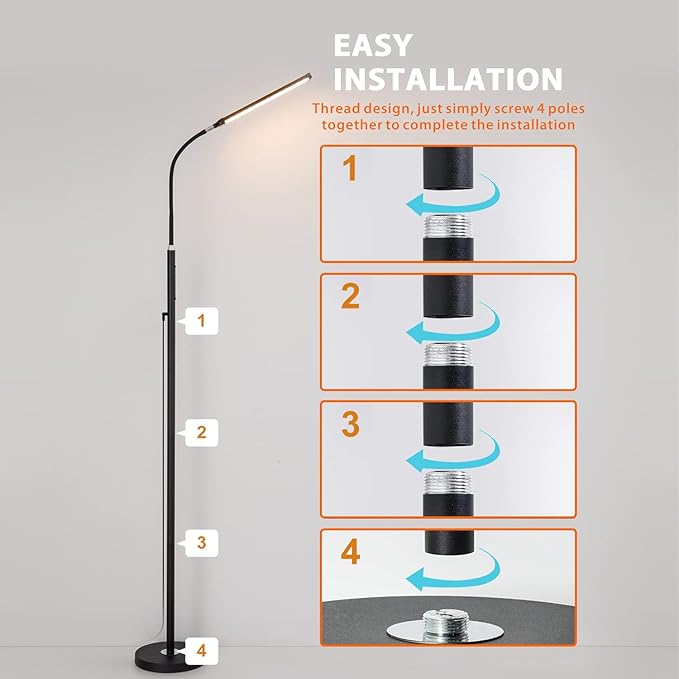 EASY INSTALLATION

Thread design, just simply screw 4 poles together to complete the installation

1

2

3

4

1

2

3

4