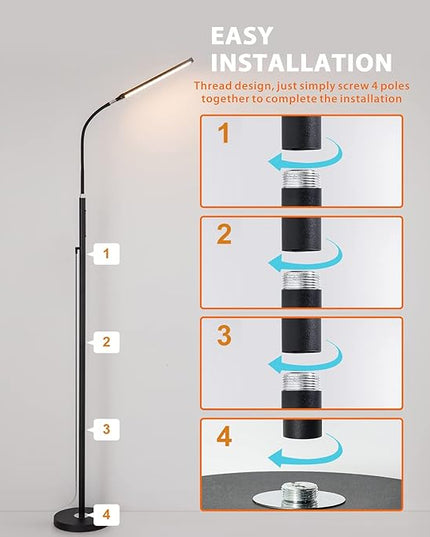 EASY INSTALLATION

Thread design, just simply screw 4 poles together to complete the installation

1

2

3

4

1

2

3

4