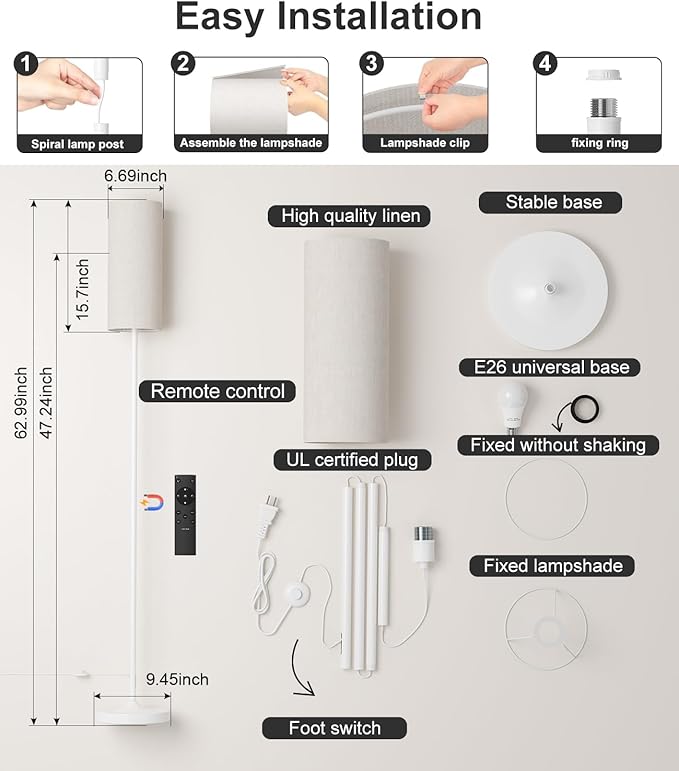 Easy Installation

1
Spiral lamp post

2
Assemble the lampshade

3
Lampshade clip

4
fixing ring

6.69inch

15.7inch

62.99inch

47.24inch

Remote control

9.45inch

High quality linen

UL certified plug

Foot switch

Stable base

E26 universal base

Fixed without shaking

Fixed lampshade