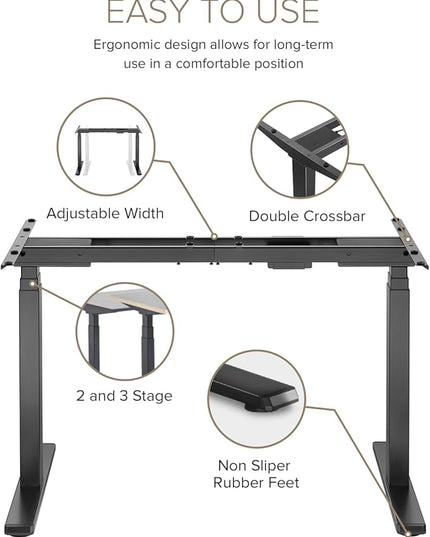 EASY TO USE

Ergonomic design allows for long-term use in a comfortable position

Adjustable Width

Double Crossbar

2 and 3 Stage

Non Sliper Rubber Feet