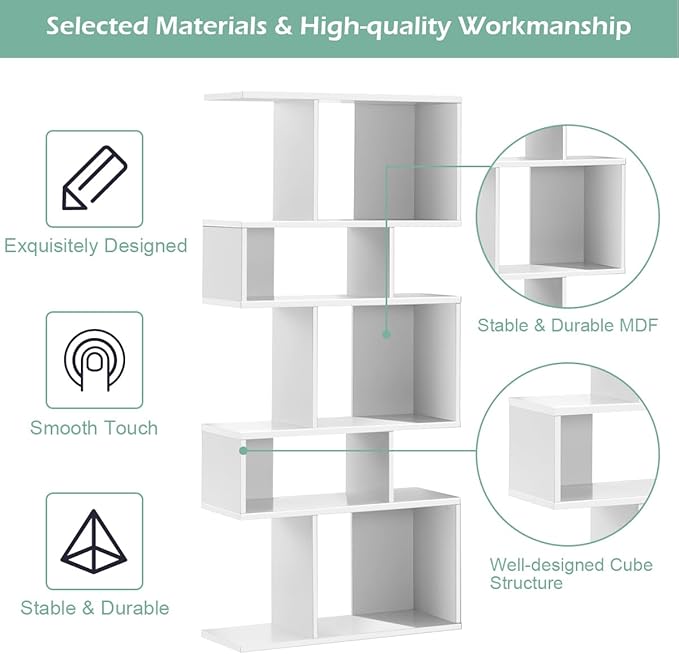 Selected Materials & High-quality Workmanship

Exquisitely Designed

Smooth Touch

Stable & Durable

Stable & Durable MDF

Well-designed Cube Structure