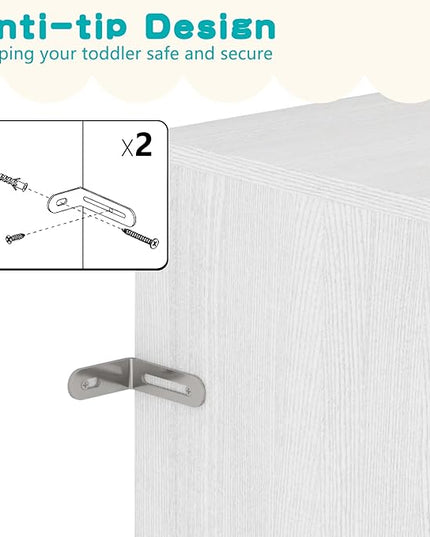 nti-tip Design
ping your toddler safe and secure

x2