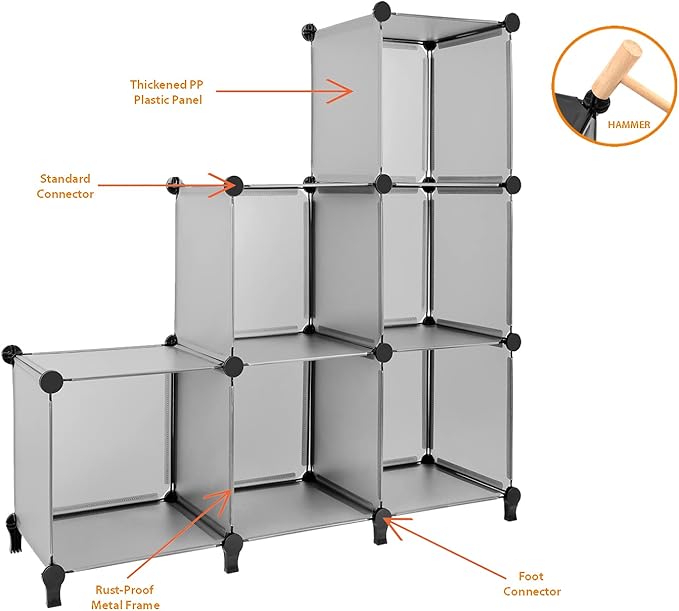 Thickened PP
Plastic Panel

HAMMER

Standard
Connector

Rust-Proof
Metal Frame

Foot
Connector