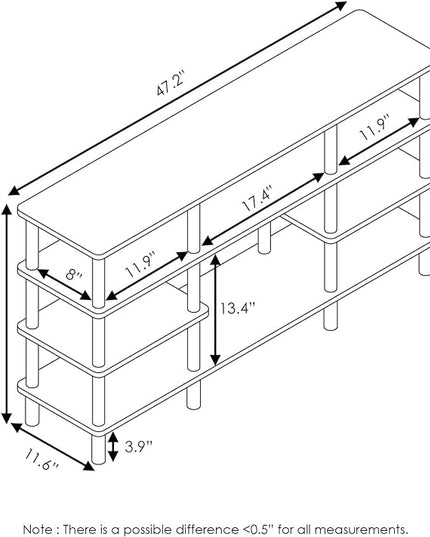 47.2"

11.9"

17.4"

8"

11.9"

13.4"

3.9"

11.6"

Note : There is a possible difference <0.5" for all measurements.