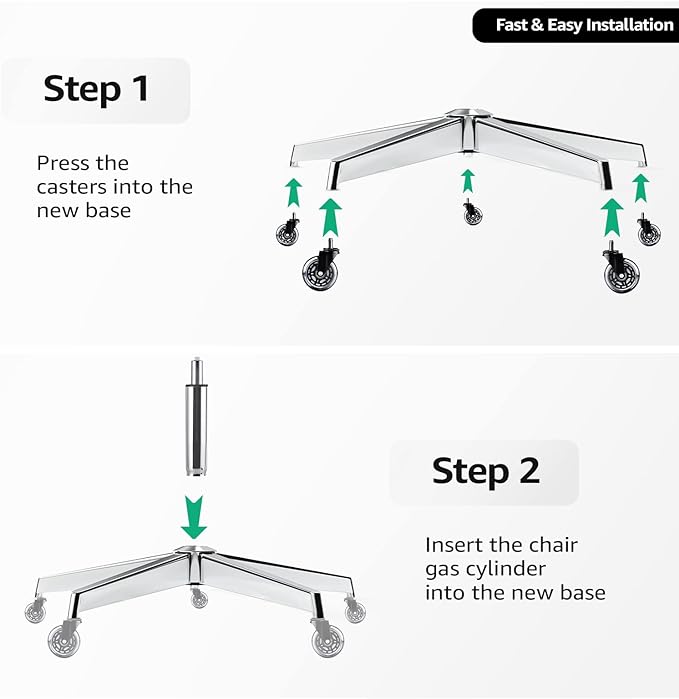 Fast & Easy Installation

Step 1

Press the casters into the new base

Step 2

Insert the chair gas cylinder into the new base