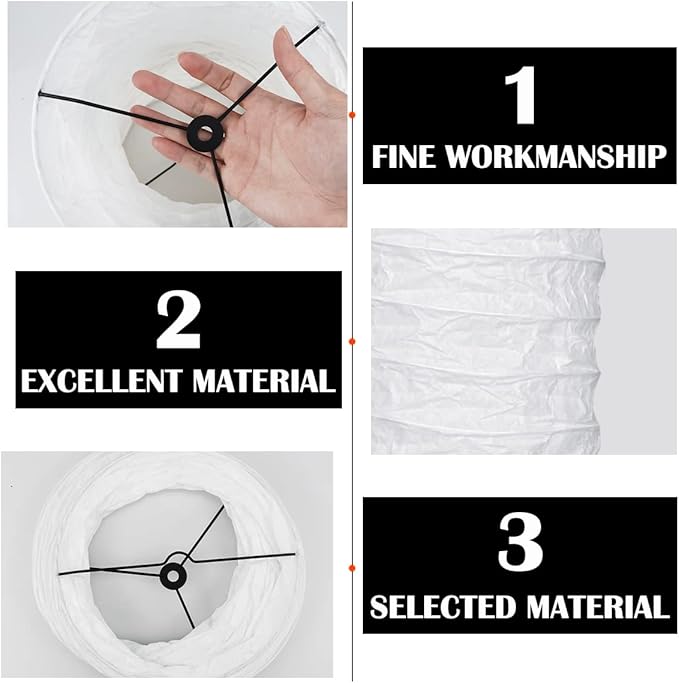 1
FINE WORKMANSHIP

2
EXCELLENT MATERIAL

3
SELECTED MATERIAL