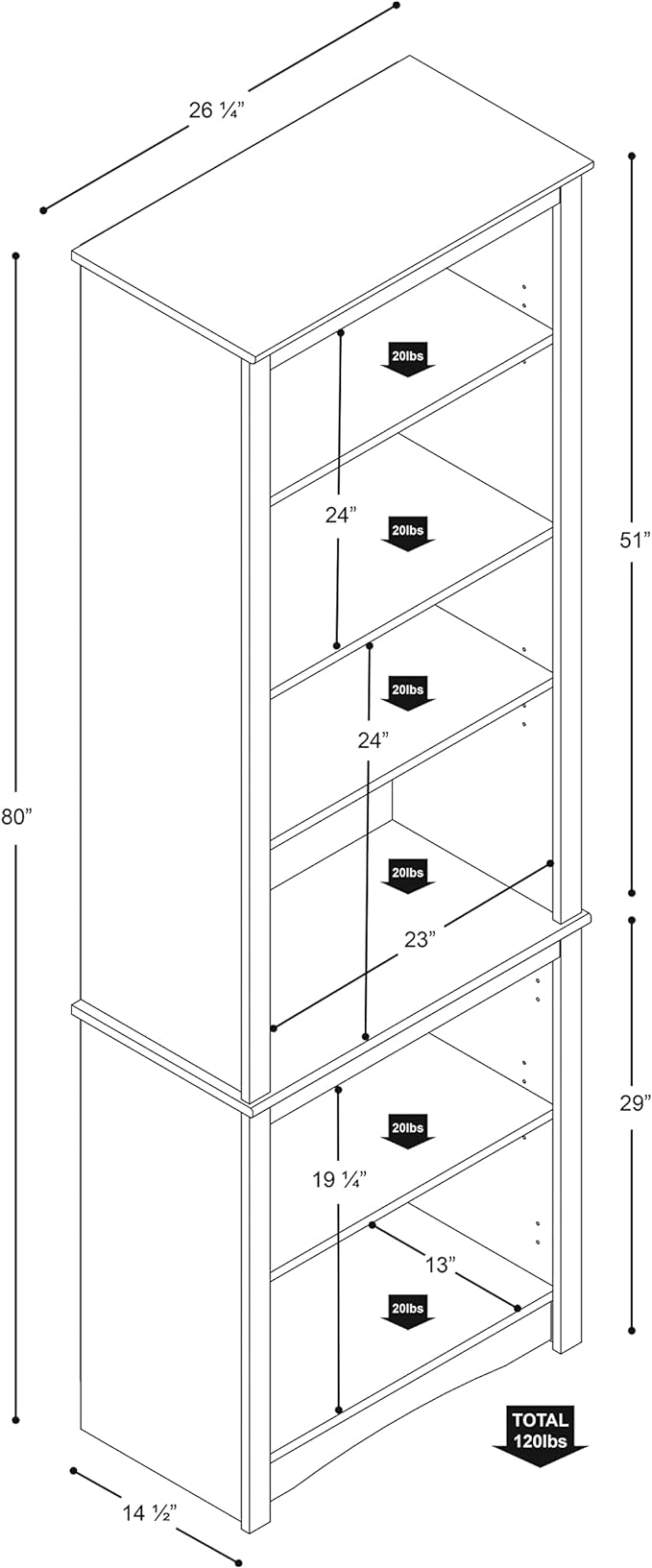 26 ¼”

80”

51”

29”

20lbs

24”

20lbs

20lbs

24”

20lbs

23”

20lbs

19 ¼”

13”

20lbs

TOTAL 120lbs

14 ½”