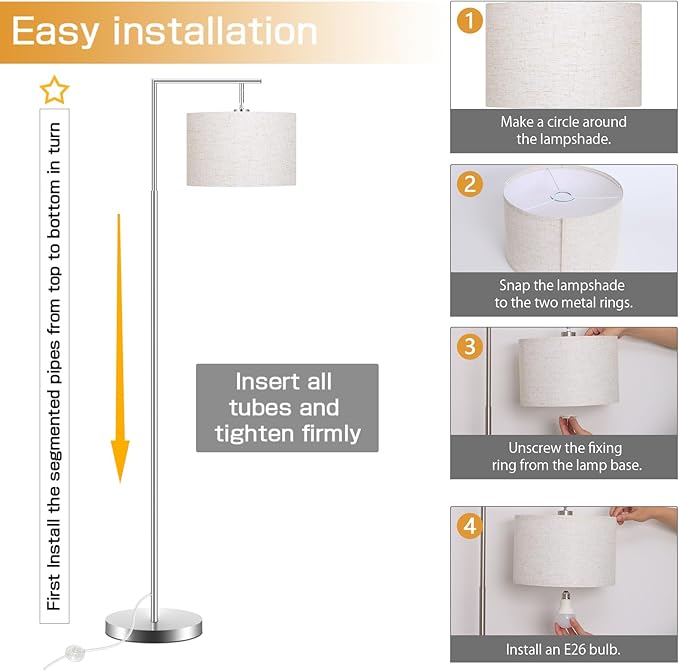 Easy installation

First Install the segmented pipes from top to bottom in turn

Insert all tubes and tighten firmly

1
Make a circle around the lampshade.

2
Snap the lampshade to the two metal rings.

3
Unscrew the fixing ring from the lamp base.

4
Install an E26 bulb.