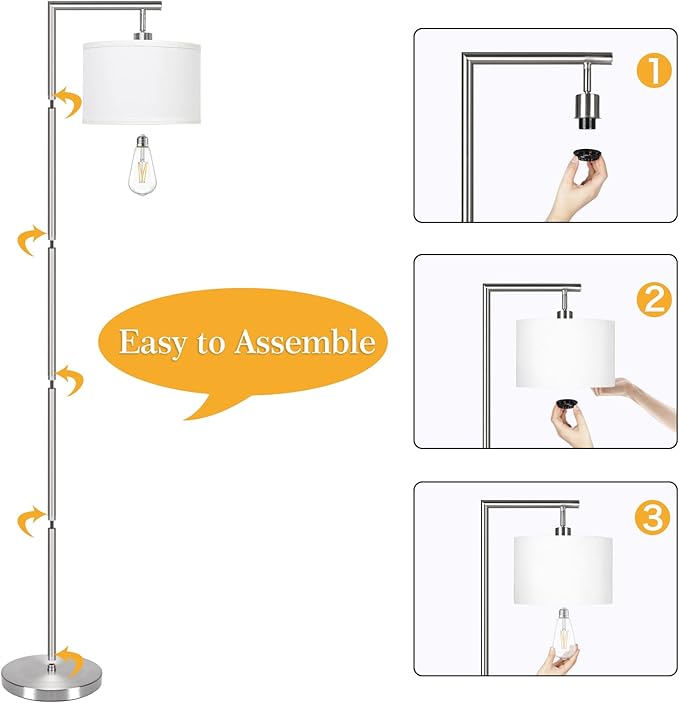 Easy to Assemble

1

2

3