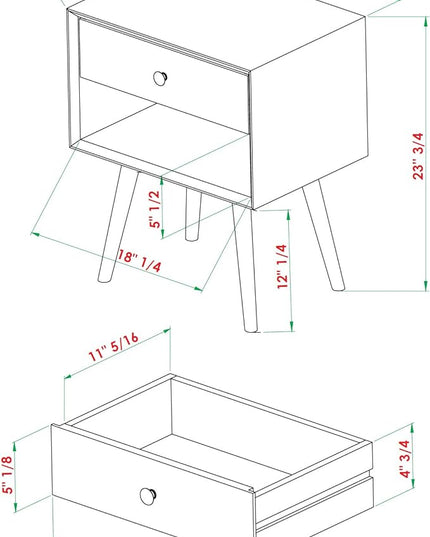 23" 3/4

5" 1/2

18" 1/4

12" 1/4

11" 5/16

5" 1/8

4" 3/4