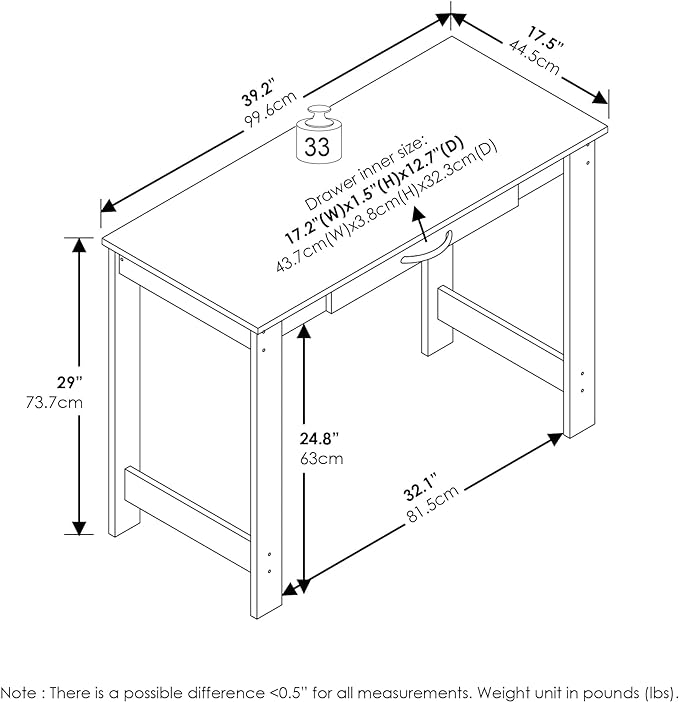 39.2"
99.6cm

17.5"
44.5cm

33

Drawer inner size:
17.2"(W)x1.5"(H)x12.7"(D)
43.7cm(W)x3.8cm(H)x32.3cm(D)

29"
73.7cm

24.8"
63cm

32.1"
81.5cm

Note : There is a possible difference <0.5" for all measurements. Weight unit in pounds (lbs).