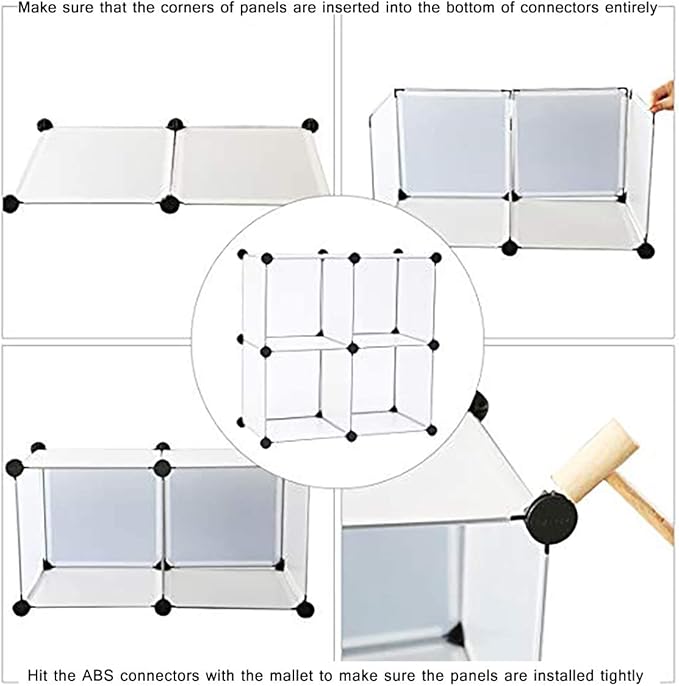 Make sure that the corners of panels are inserted into the bottom of connectors entirely

Hit the ABS connectors with the mallet to make sure the panels are installed tightly