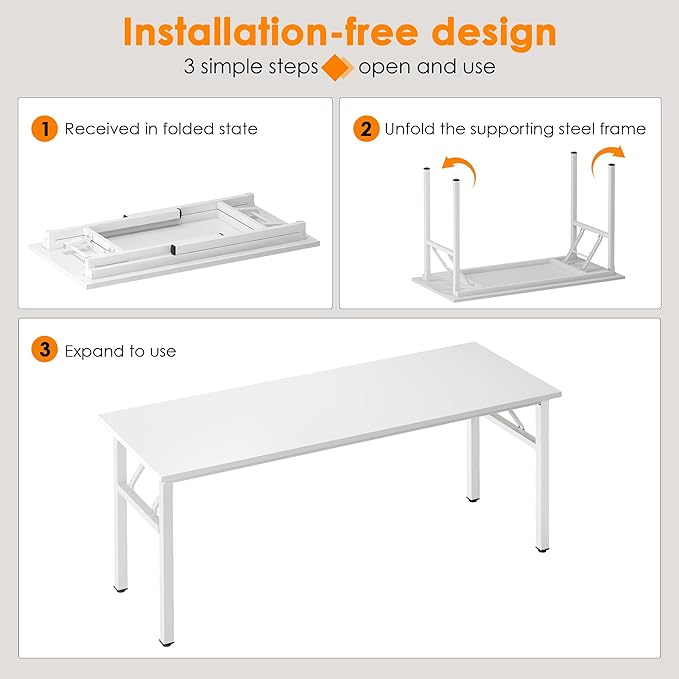 Installation-free design

3 simple steps open and use

1 Received in folded state

2 Unfold the supporting steel frame

3 Expand to use