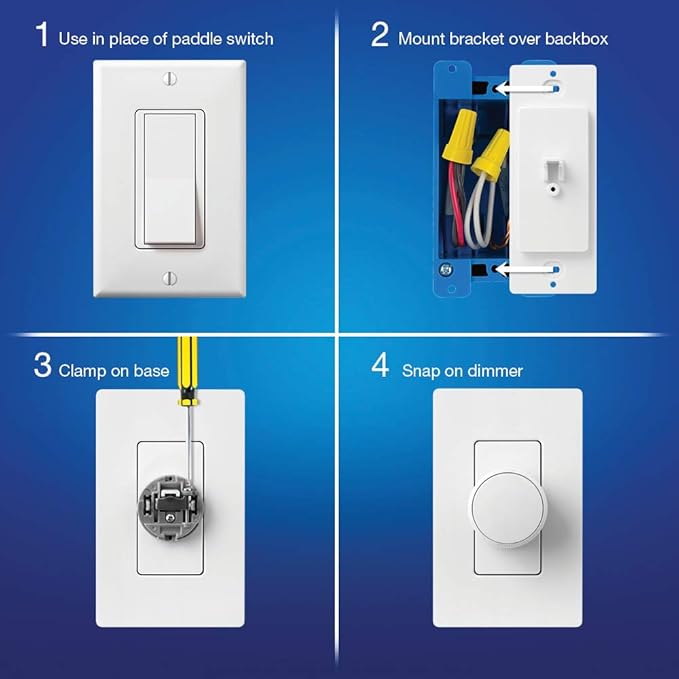 1 Use in place of paddle switch

2 Mount bracket over backbox

3 Clamp on base

4 Snap on dimmer