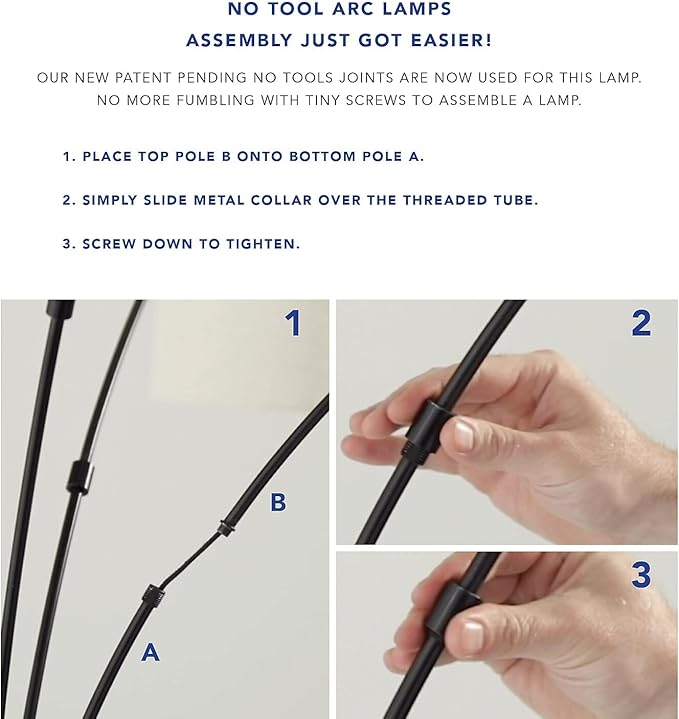 NO TOOL ARC LAMPS

ASSEMBLY JUST GOT EASIER!

OUR NEW PATENT PENDING NO TOOLS JOINTS ARE NOW USED FOR THIS LAMP. NO MORE FUMBLING WITH TINY SCREWS TO ASSEMBLE A LAMP.

1. PLACE TOP POLE B ONTO BOTTOM POLE A.

2. SIMPLY SLIDE METAL COLLAR OVER THE THREADED TUBE.

3. SCREW DOWN TO TIGHTEN.

1

B

A

2

3