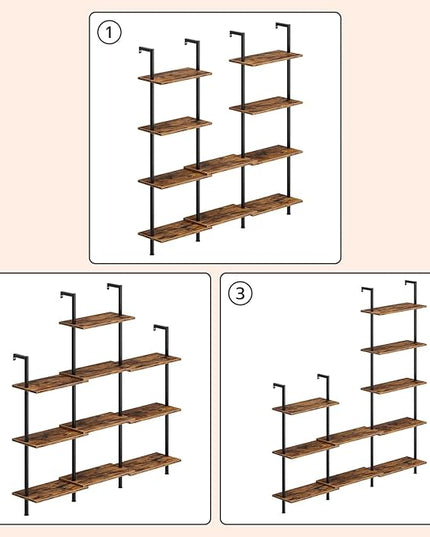 1

3