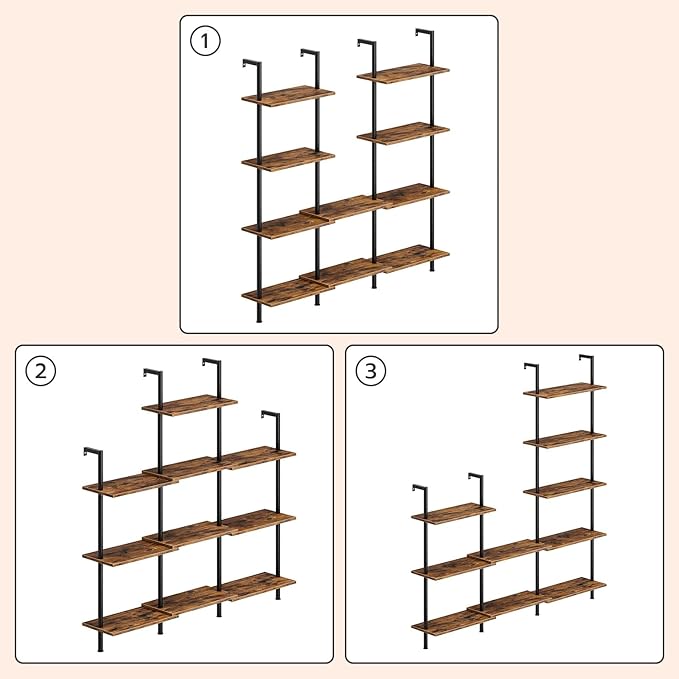 1

2

3