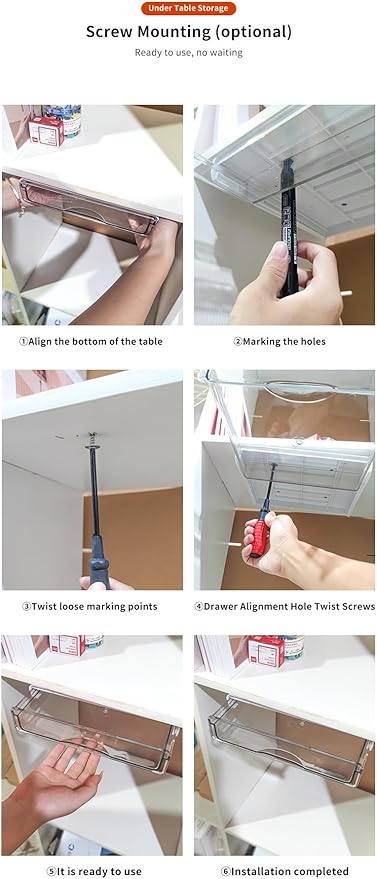 Under Table Storage

Screw Mounting (optional)

Ready to use, no waiting

①Align the bottom of the table

②Marking the holes

③Twist loose marking points

④Drawer Alignment Hole Twist Screws

⑤It is ready to use

⑥Installation completed