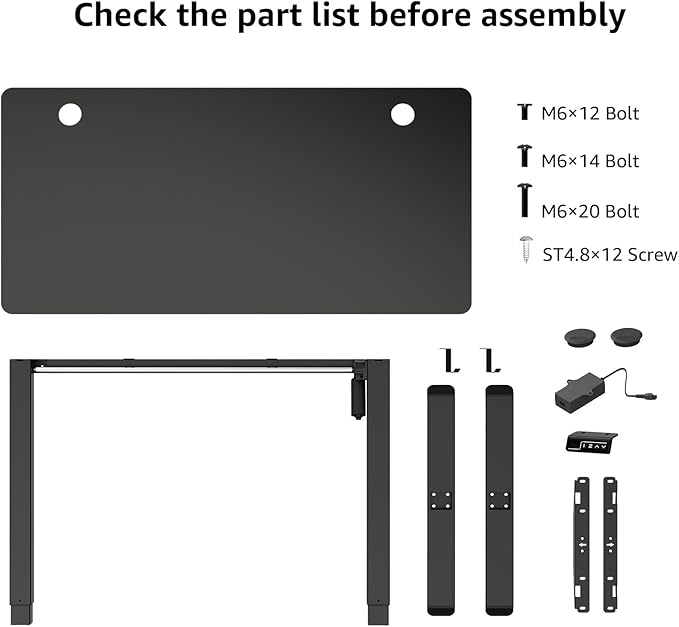 Check the part list before assembly

M6×12 Bolt

M6×14 Bolt

M6×20 Bolt

ST4.8×12 Screw