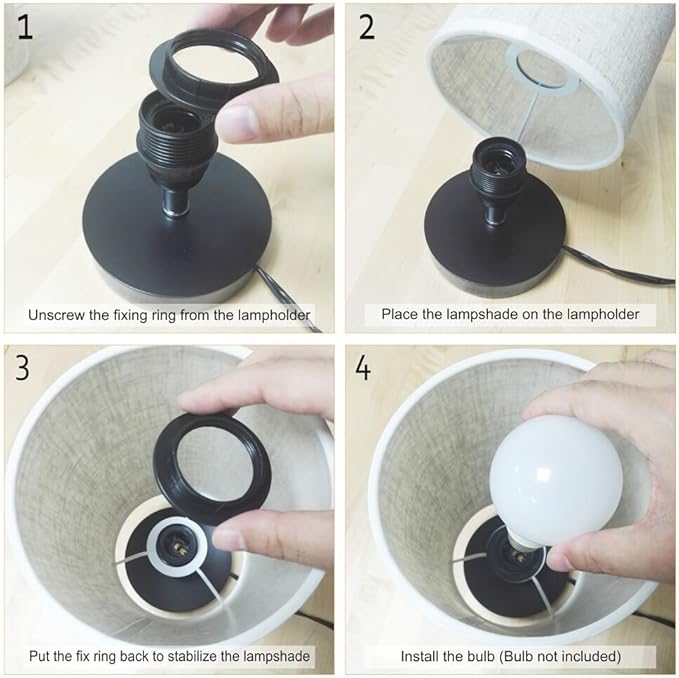 1

Unscrew the fixing ring from the lampholder

2

Place the lampshade on the lampholder

3

Put the fix ring back to stabilize the lampshade

4

Install the bulb (Bulb not included)