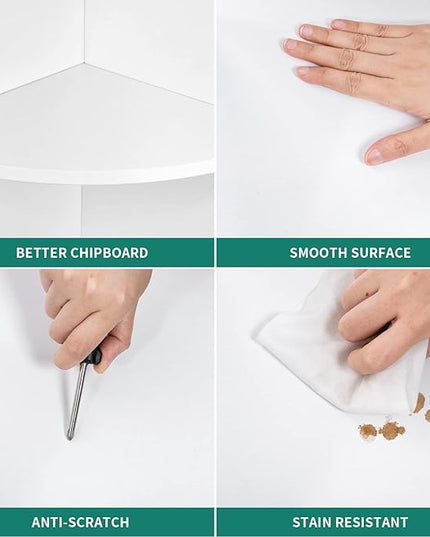 BETTER CHIPBOARD

SMOOTH SURFACE

ANTI-SCRATCH

STAIN RESISTANT