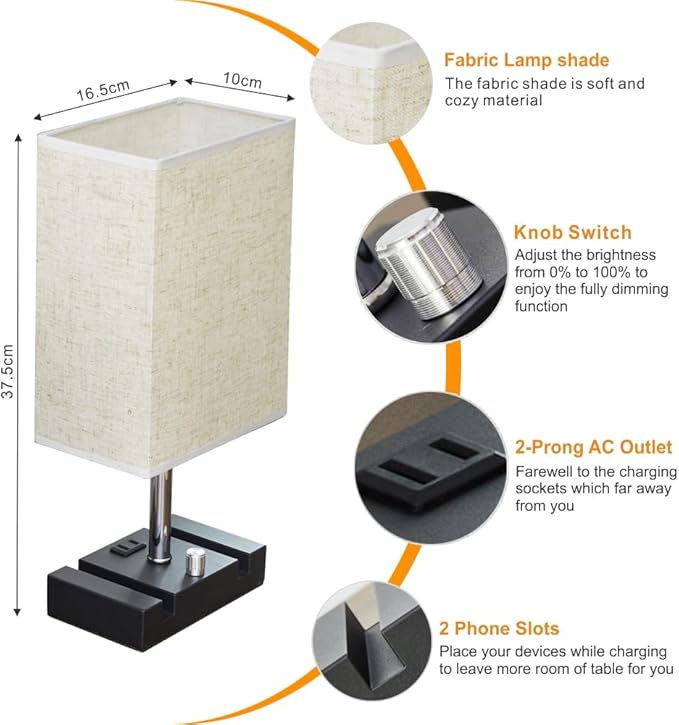 16.5cm

10cm

37.5cm

Fabric Lamp shade
The fabric shade is soft and cozy material

Knob Switch
Adjust the brightness from 0% to 100% to enjoy the fully dimming function

2-Prong AC Outlet
Farewell to the charging sockets which far away from you

2 Phone Slots
Place your devices while charging to leave more room of table for you