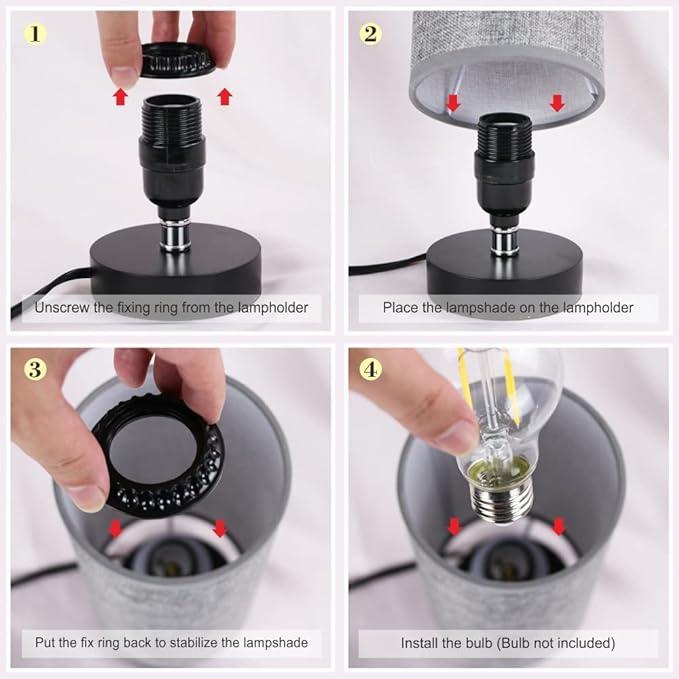 1

Unscrew the fixing ring from the lampholder

2

Place the lampshade on the lampholder

3

Put the fix ring back to stabilize the lampshade

4

Install the bulb (Bulb not included)