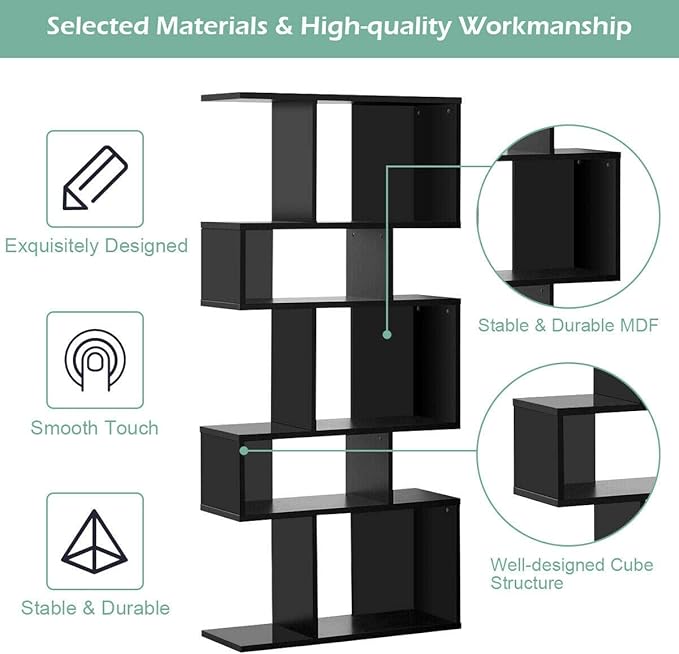 Selected Materials & High-quality Workmanship

Exquisitely Designed

Smooth Touch

Stable & Durable

Stable & Durable MDF

Well-designed Cube Structure