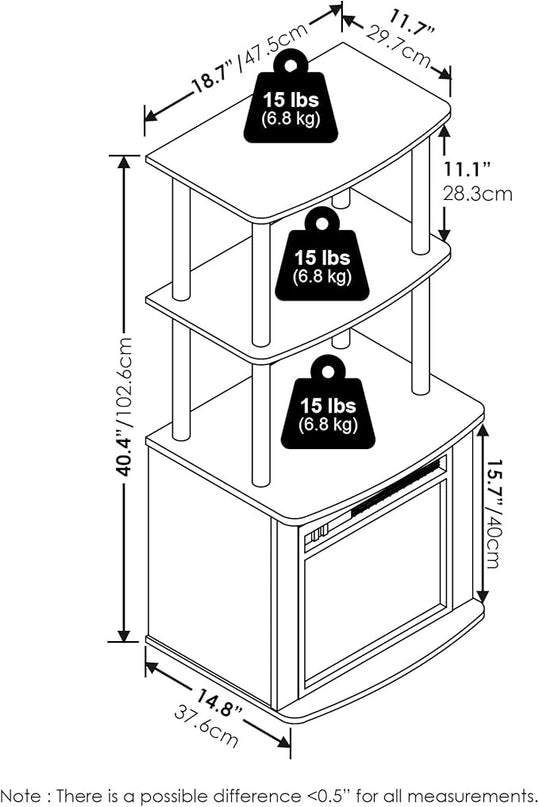 18.7"/47.5cm

11.7"
29.7cm

15 lbs
(6.8 kg)

11.1"
28.3cm

15 lbs
(6.8 kg)

40.4"/102.6cm

15 lbs
(6.8 kg)

15.7"/40cm

14.8"
37.6cm

Note : There is a possible difference <0.5" for all measurements.