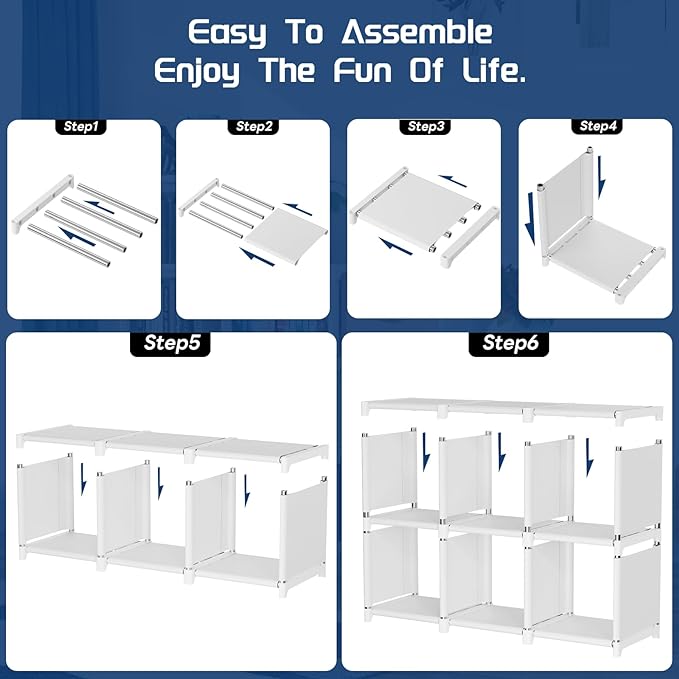 Easy To Assemble
Enjoy The Fun Of Life.

Step1

Step2

Step3

Step4

Step5

Step6