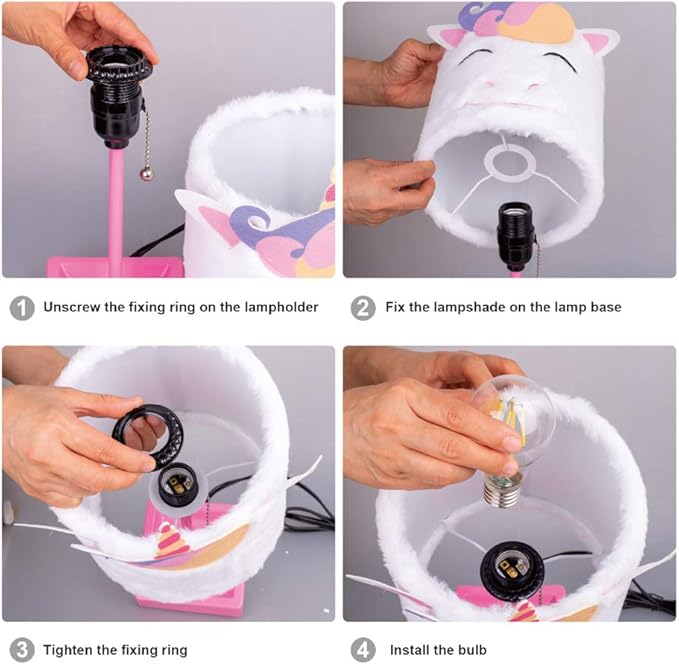 1 Unscrew the fixing ring on the lampholder

2 Fix the lampshade on the lamp base

3 Tighten the fixing ring

4 Install the bulb