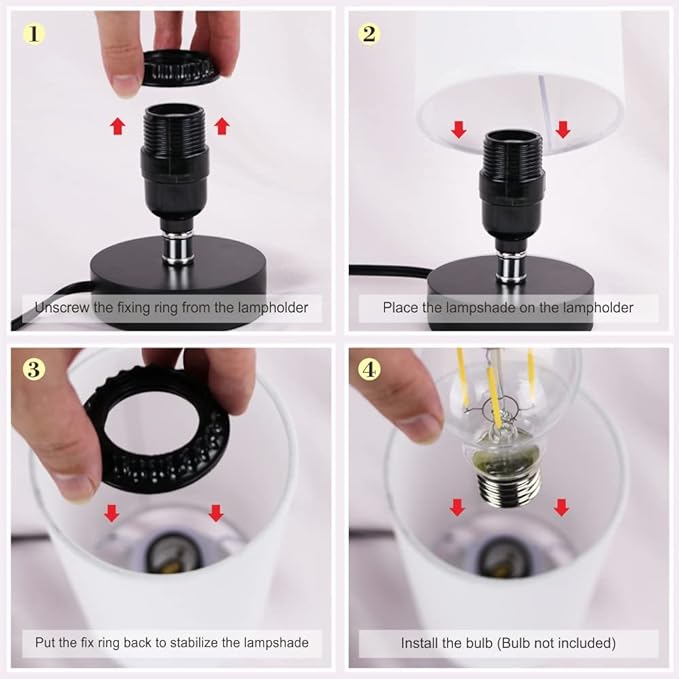 1

Unscrew the fixing ring from the lampholder

2

Place the lampshade on the lampholder

3

Put the fix ring back to stabilize the lampshade

4

Install the bulb (Bulb not included)