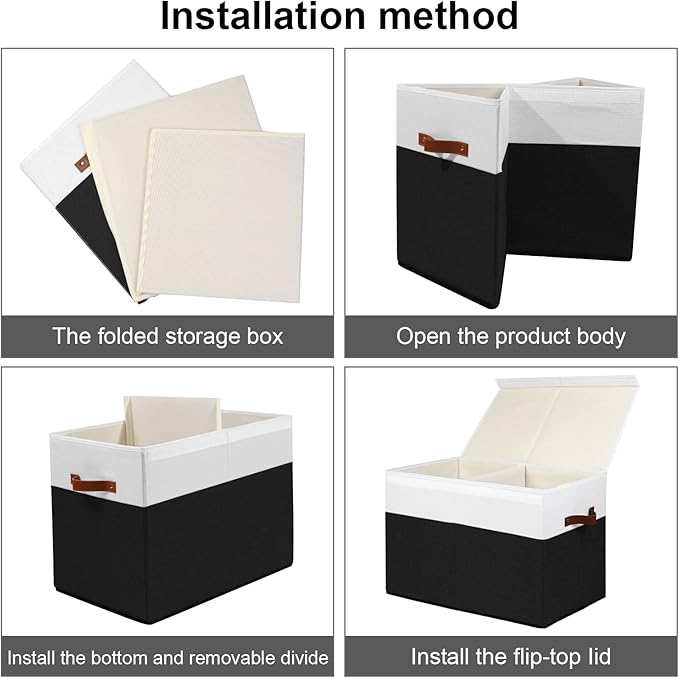 Installation method

The folded storage box

Open the product body

Install the bottom and removable divide

Install the flip-top lid