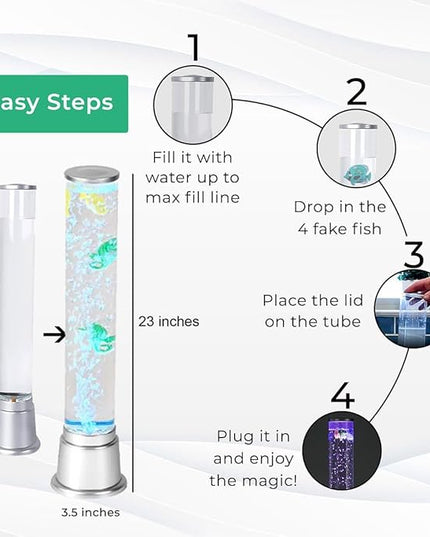 asy Steps

1

Fill it with water up to max fill line

2

Drop in the 4 fake fish

3

Place the lid on the tube

4

Plug it in and enjoy the magic!

23 inches

3.5 inches