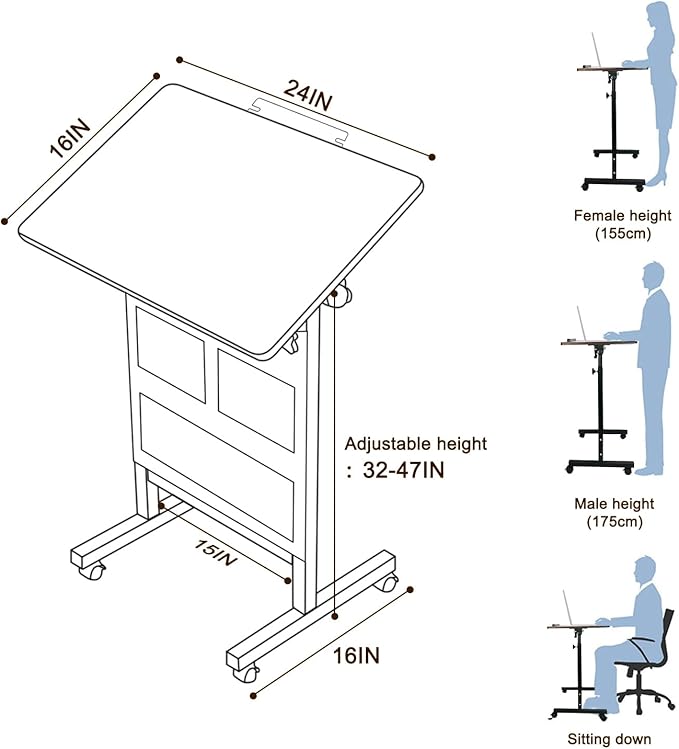 24IN

16IN

Adjustable height
: 32-47IN

15IN

16IN

Female height
(155cm)

Male height
(175cm)

Sitting down