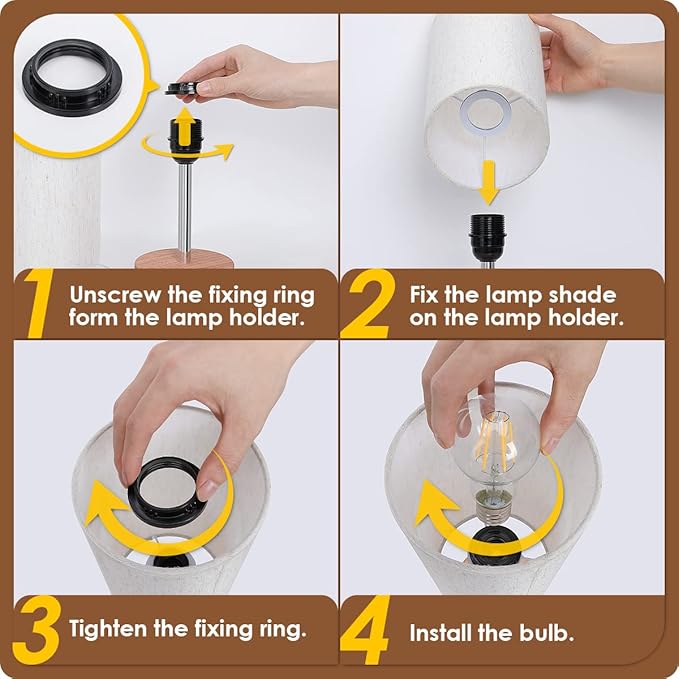 1 Unscrew the fixing ring form the lamp holder.

2 Fix the lamp shade on the lamp holder.

3 Tighten the fixing ring.

4 Install the bulb.