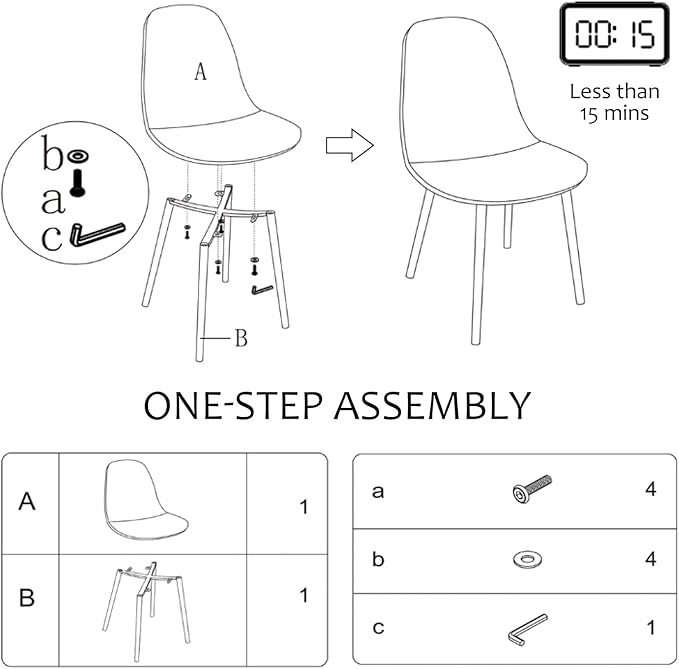 A

b
a
c

B

00:15

Less than 15 mins

ONE-STEP ASSEMBLY

| A | | 1 |
|---|---|---|
| B | | 1 |

| a | | 4 |
|---|---|---|
| b | | 4 |
| c | | 1 |