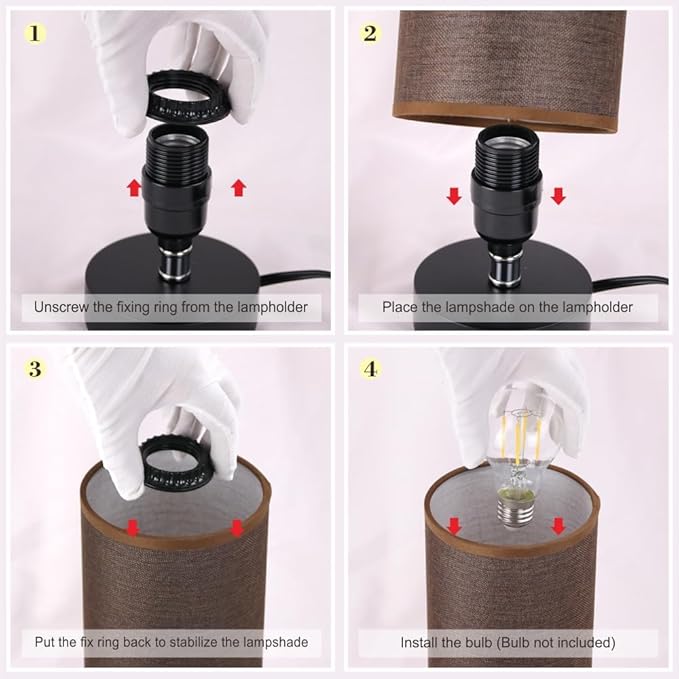 1

Unscrew the fixing ring from the lampholder

2

Place the lampshade on the lampholder

3

Put the fix ring back to stabilize the lampshade

4

Install the bulb (Bulb not included)