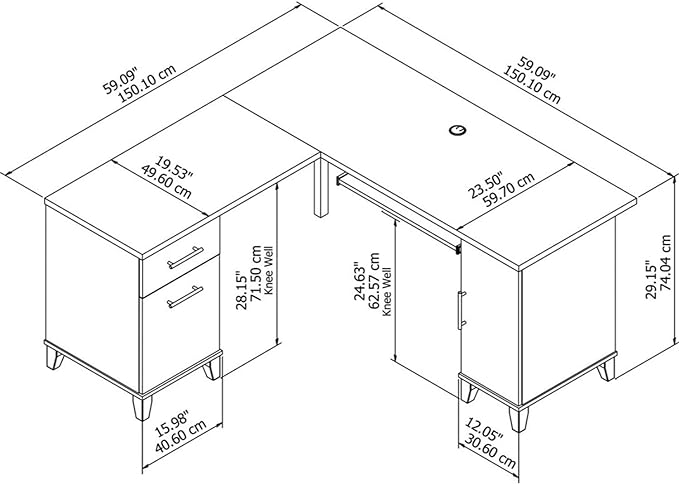 59.09"
150.10 cm

59.09"
150.10 cm

19.53"
49.60 cm

23.50"
59.70 cm

28.15"
71.50 cm
Knee Well

24.63"
62.57 cm
Knee Well

29.15"
74.04 cm

15.98"
40.60 cm

12.05"
30.60 cm