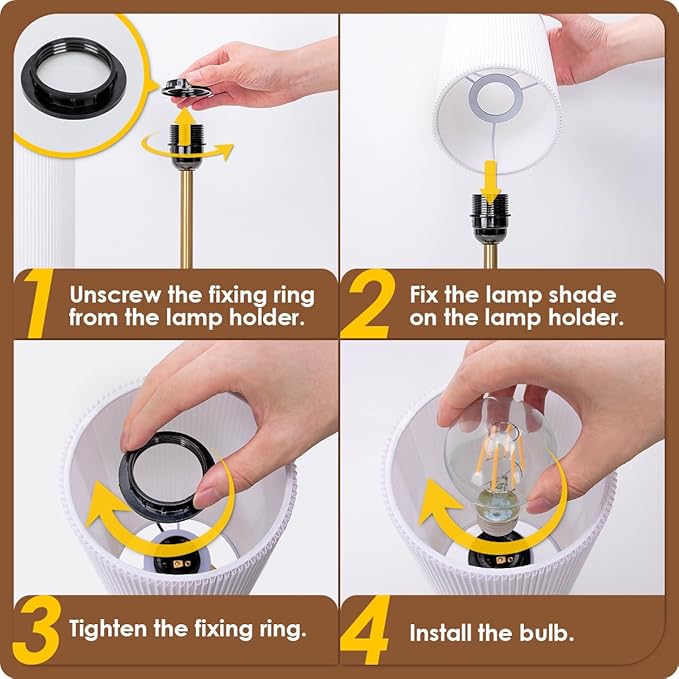 1 Unscrew the fixing ring from the lamp holder.

2 Fix the lamp shade on the lamp holder.

3 Tighten the fixing ring.

4 Install the bulb.