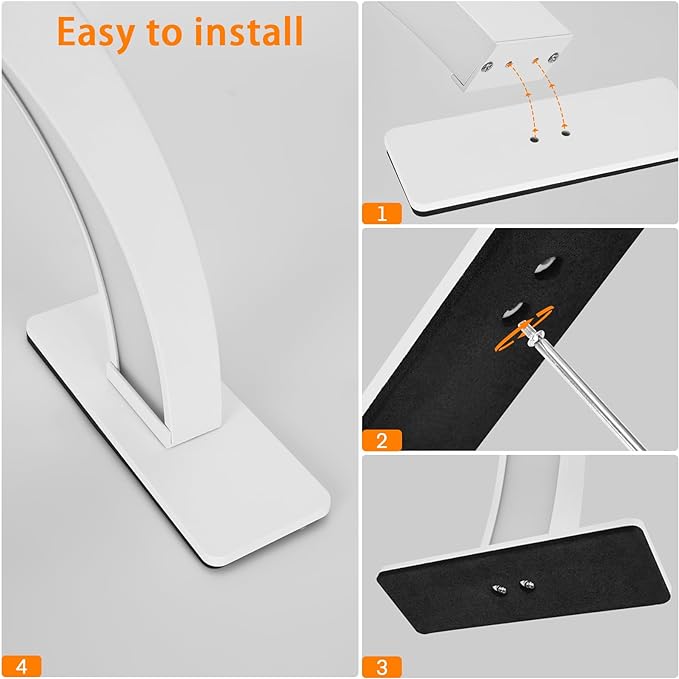 Easy to install

1

2

3

4