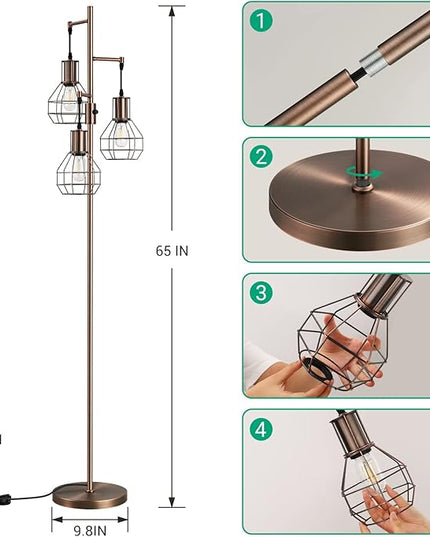 65 IN

9.8IN

1

2

3

4